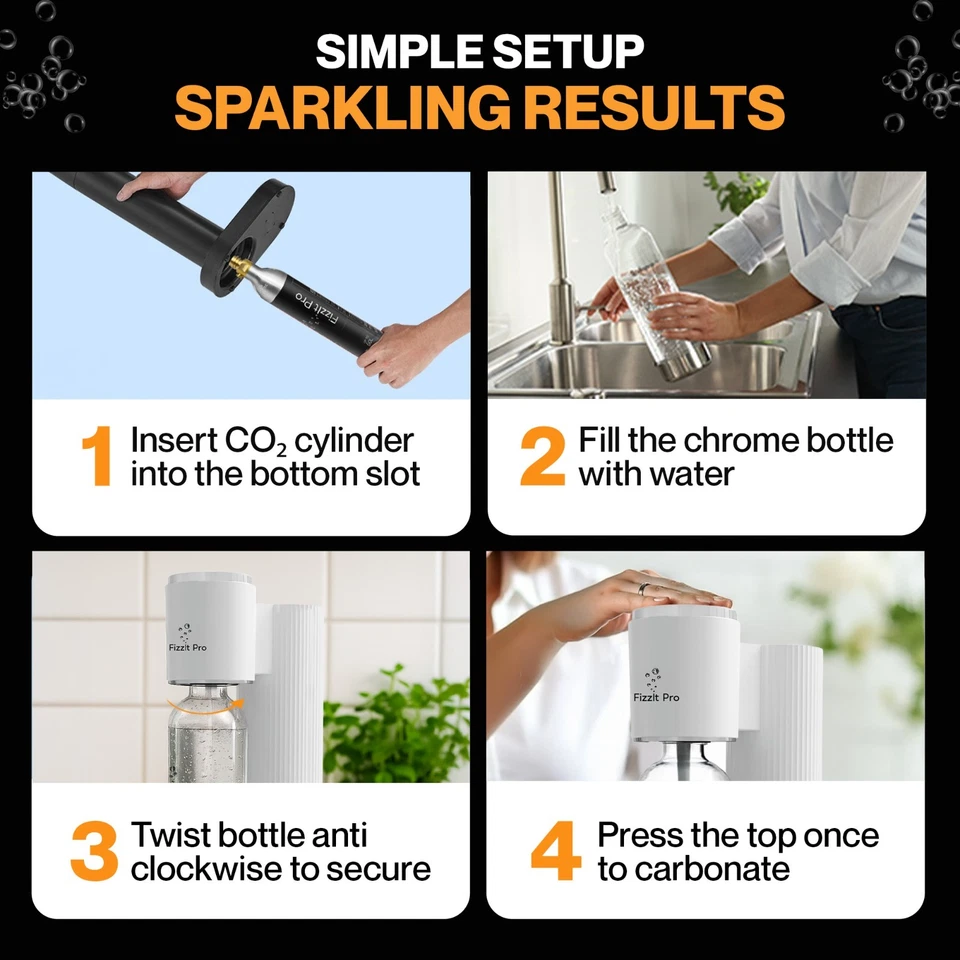 SIMPLE SETUP
SPARKLING RESULTS

Fizzit Pro

1 Insert $CO_2$ cylinder into the bottom slot

2 Fill the chrome bottle with water

Fizzit Pro

3 Twist bottle anti clockwise to secure

Fizzit Pro

4 Press the top once to carbonate